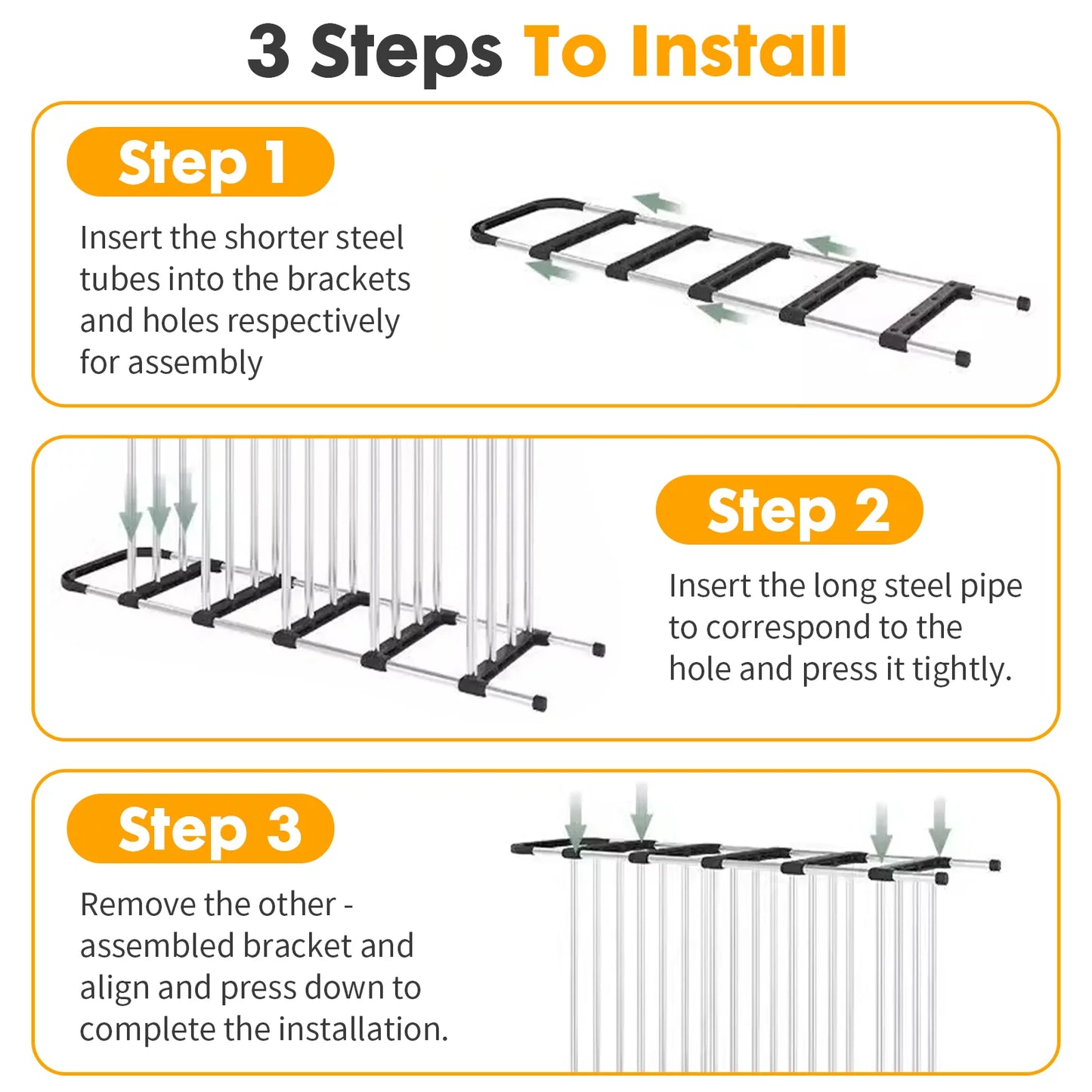 3 Steps To Install

Step 1

Insert the shorter steel tubes into the brackets and holes respectively for assembly

Step 2

Insert the long steel pipe to correspond to the hole and press it tightly.

Step 3

Remove the other - assembled bracket and align and press down to complete the installation.